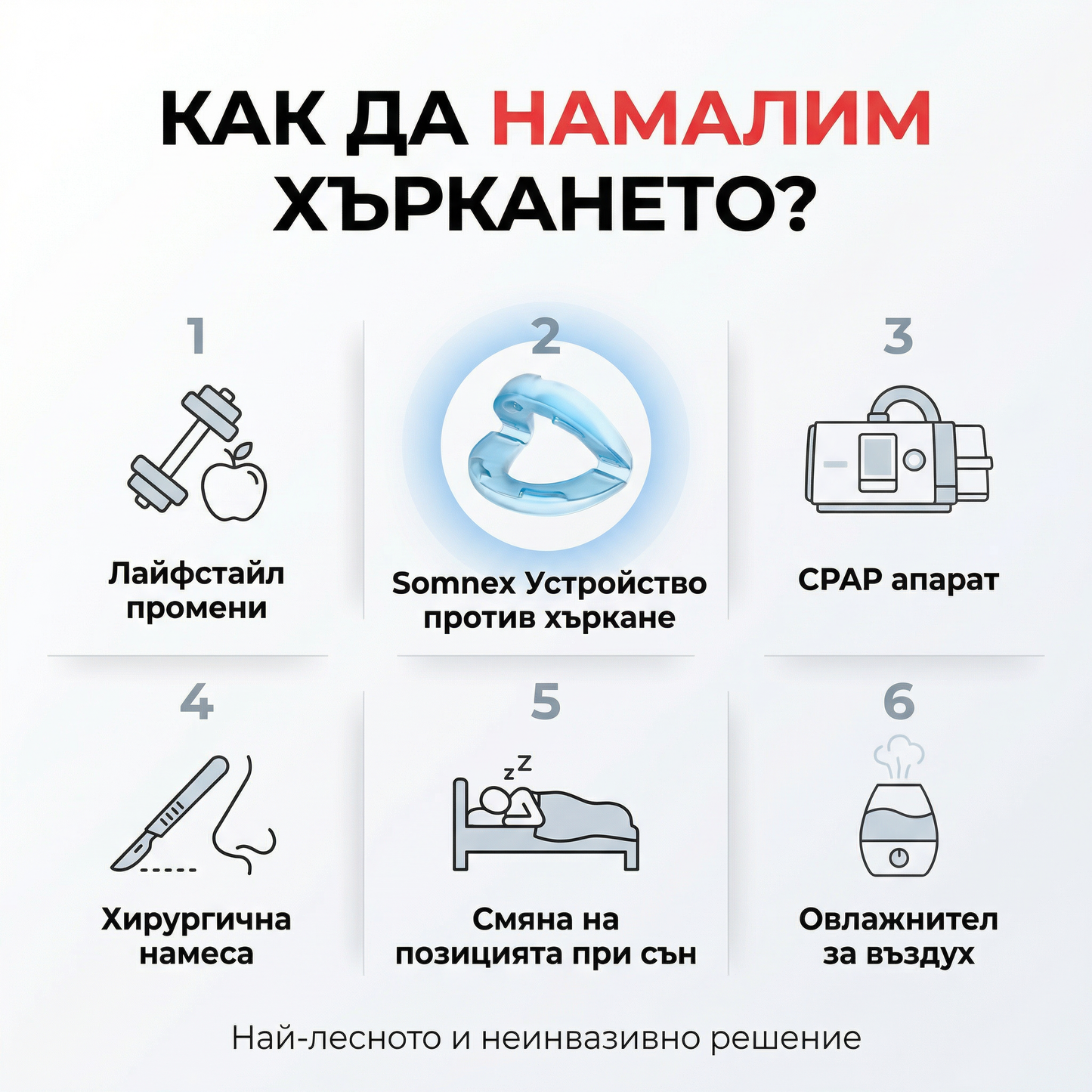 КАК ДА НАМАЛИМ ХЪРКАНЕТО?

1

Лайфстайл промени

2

Somnex Устройство против хъркане

3

CPAP апарат

4

Хирургична намеса

5

z z

Смяна на позицията при сън

6

Овлажнител за въздух

Най-лесното и неинвазивно решение